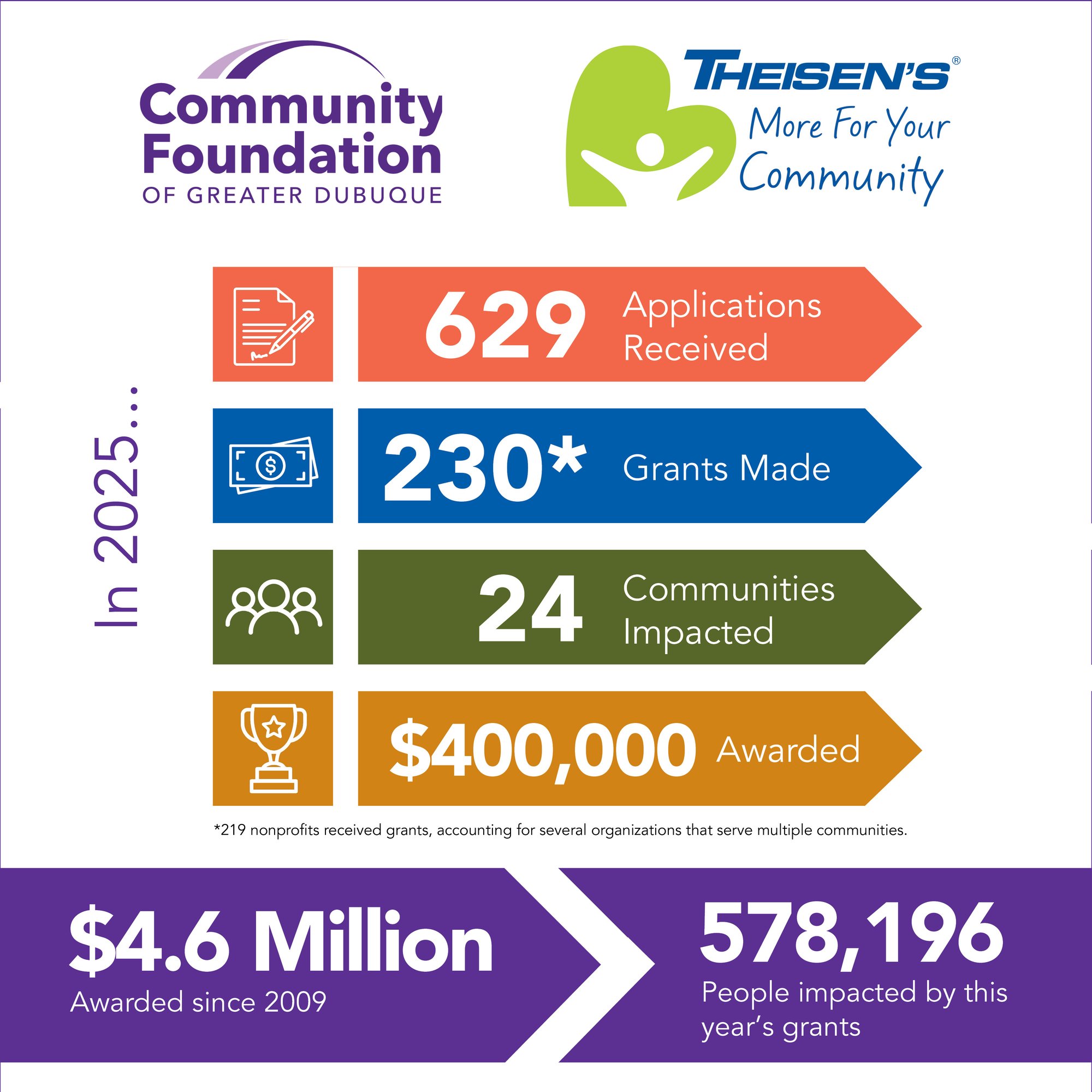 Community Foundation
OF GREATER DUBUQUE

THEISEN'S®
More For Your Community

In 2025...

629 Applications Received

230* Grants Made

24 Communities Impacted

$400,000 Awarded

*219 nonprofits received grants, accounting for several organizations that serve multiple communities.

$4.6 Million
Awarded since 2009

578,196
People impacted by this year's grants